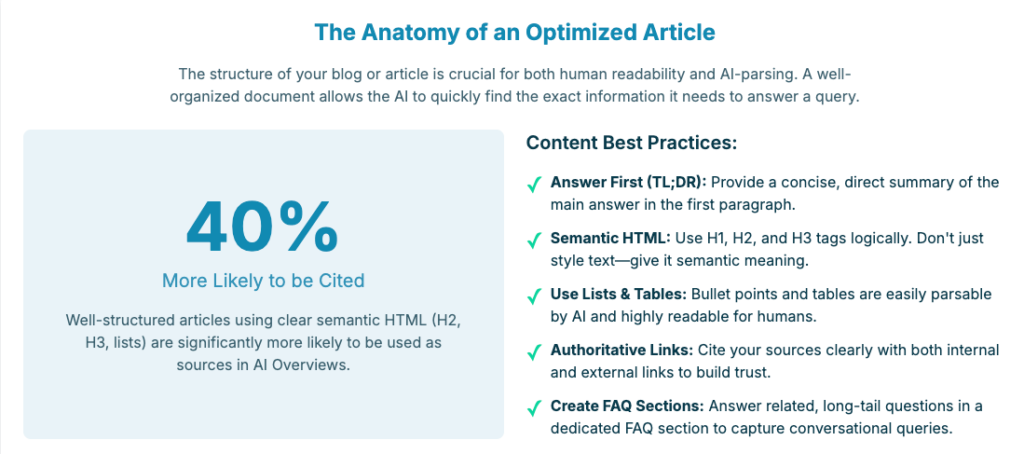 The Anatomy of an Optimized Article

The structure of your blog or article is crucial for both human readability and AI-parsing. A well-organized document allows the AI to quickly find the exact information it needs to answer a query.

40%

More Likely to be Cited

Well-structured articles using clear semantic HTML (H2, H3, lists) are significantly more likely to be used as sources in AI Overviews.

Content Best Practices:

✓ Answer First (TL;DR): Provide a concise, direct summary of the main answer in the first paragraph.

✓ Semantic HTML: Use H1, H2, and H3 tags logically. Don't just style text—give it semantic meaning.

✓ Use Lists & Tables: Bullet points and tables are easily parsable by AI and highly readable for humans.

✓ Authoritative Links: Cite your sources clearly with both internal and external links to build trust.

✓ Create FAQ Sections: Answer related, long-tail questions in a dedicated FAQ section to capture conversational queries.